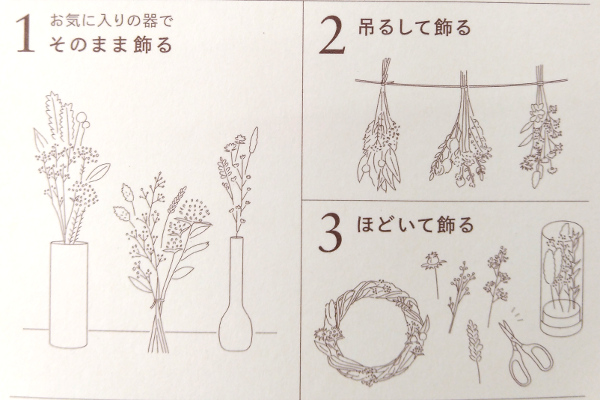 1 お気に入りの器で
そのまま飾る

2 吊るして飾る

3 ほどいて飾る